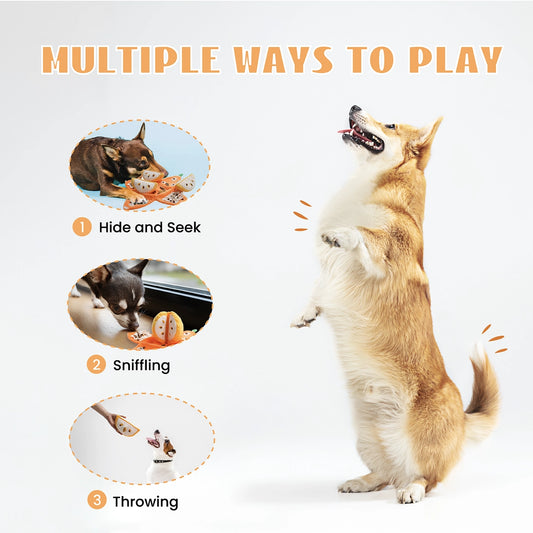 MULTIPLE WAYS TO PLAY

1 Hide and Seek

2 Sniffling

3 Throwing