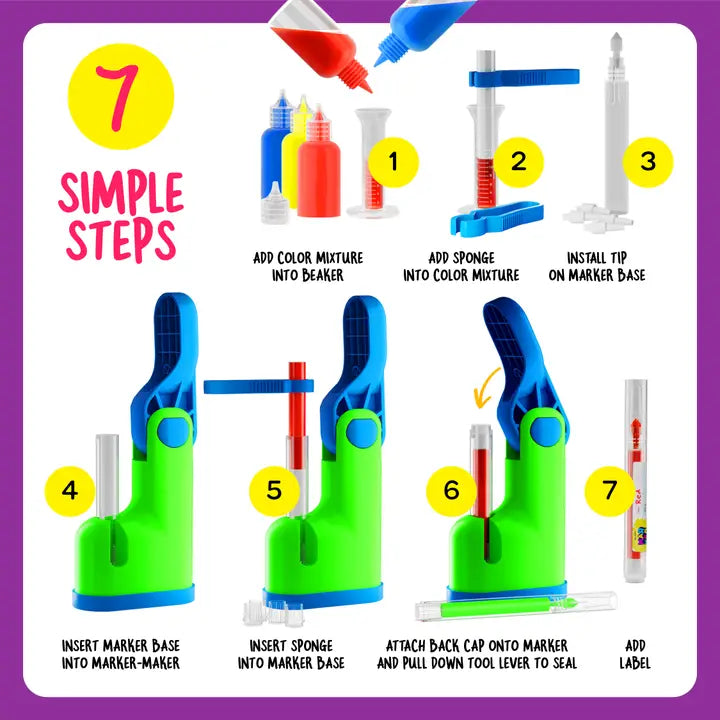 7

SIMPLE STEPS

1

ADD COLOR MIXTURE INTO BEAKER

2

ADD SPONGE INTO COLOR MIXTURE

3

INSTALL TIP ON MARKER BASE

4

INSERT MARKER BASE INTO MARKER-MAKER

5

INSERT SPONGE INTO MARKER BASE

6

ATTACH BACK CAP ONTO MARKER AND PULL DOWN TOOL LEVER TO SEAL

7

Red

ADD LABEL